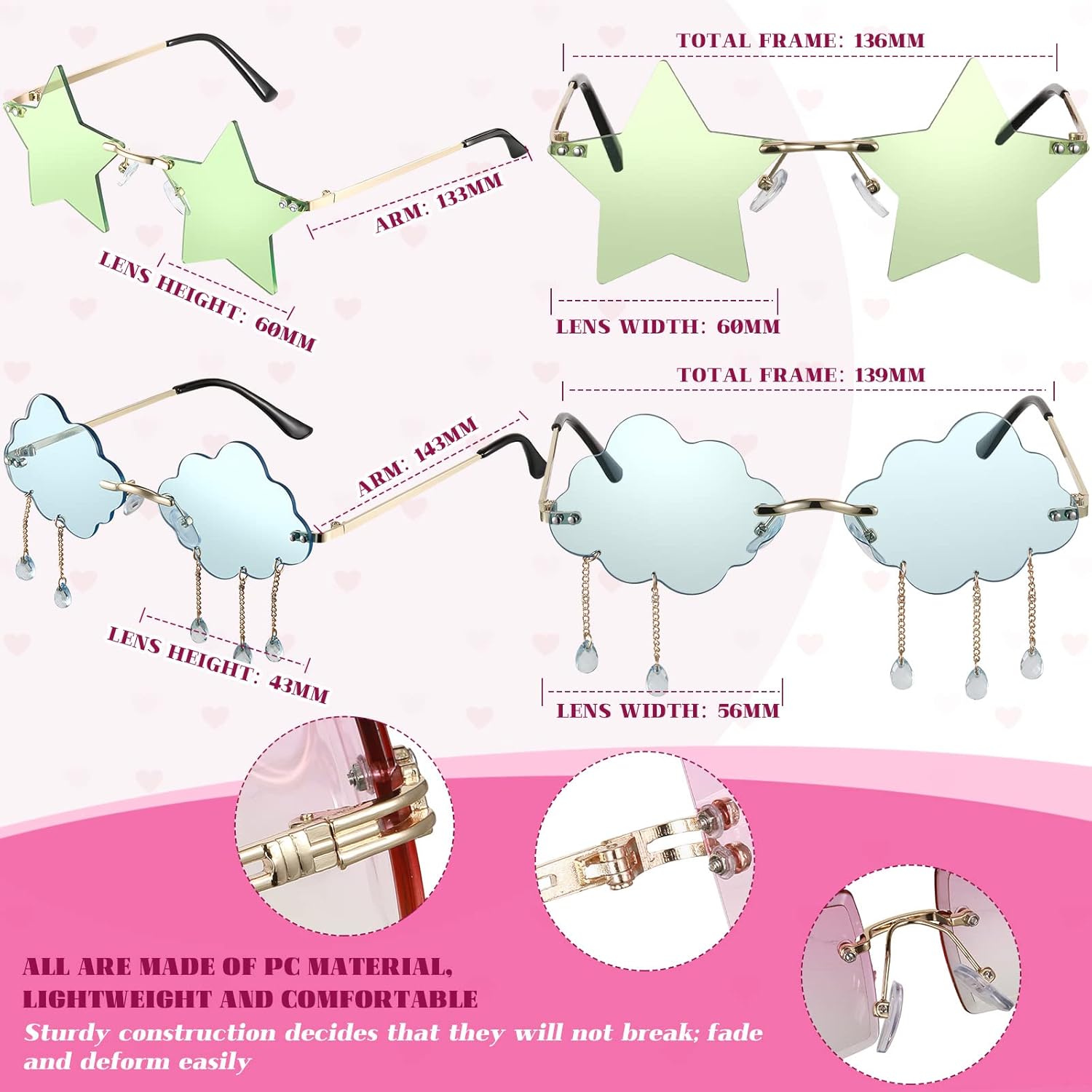 ARM: 133MM

LENS HEIGHT: 60MM

TOTAL FRAME: 136MM

LENS WIDTH: 60MM

ARM: 143MM

LENS HEIGHT: 43MM

TOTAL FRAME: 139MM

LENS WIDTH: 56MM

ALL ARE MADE OF PC MATERIAL, LIGHTWEIGHT AND COMFORTABLE

Sturdy construction decides that they will not break; fade and deform easily